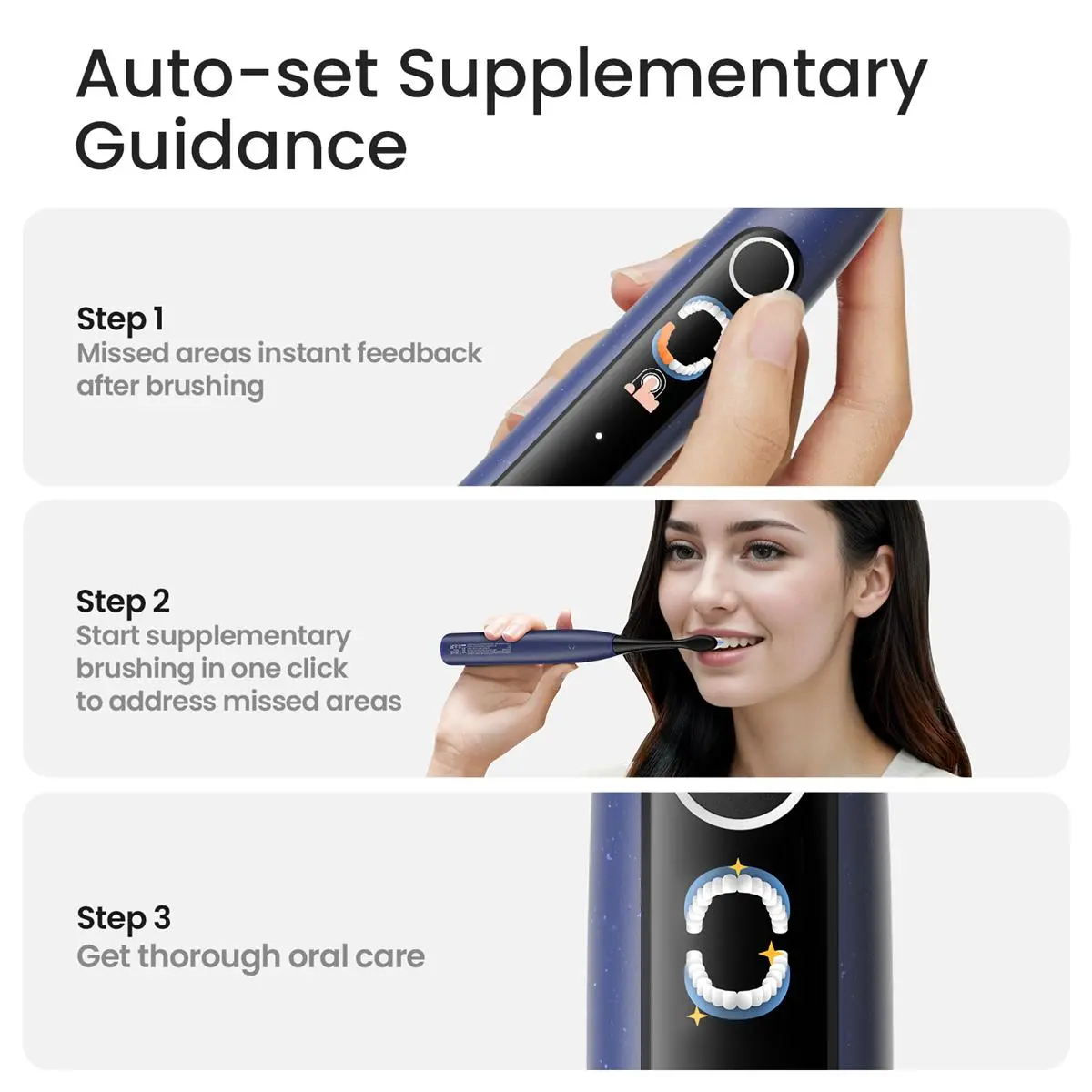 Auto-set Supplementary Guidance

Step 1
Missed areas instant feedback after brushing

Step 2
Start supplementary brushing in one click to address missed areas

Step 3
Get thorough oral care